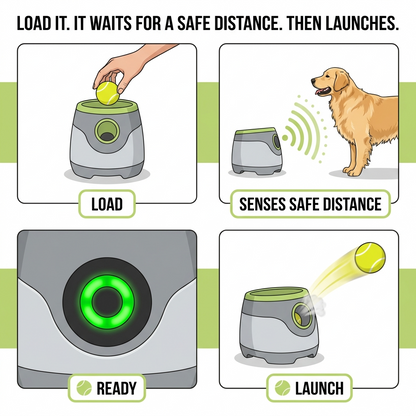 LOAD IT. IT WAITS FOR A SAFE DISTANCE. THEN LAUNCHES.

LOAD

SENSES SAFE DISTANCE

READY

LAUNCH